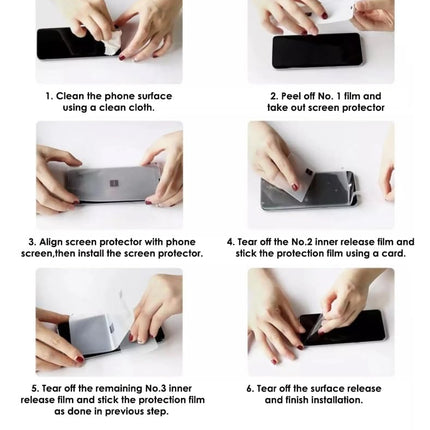 1. Clean the phone surface using a clean cloth.

2. Peel off No. 1 film and take out screen protector

3. Align screen protector with phone screen,then install the screen protector.

4. Tear off the No.2 inner release film and stick the protection film using a card.

5. Tear off the remaining No.3 inner release film and stick the protection film as done in previous step.

6. Tear off the surface release and finish installation.