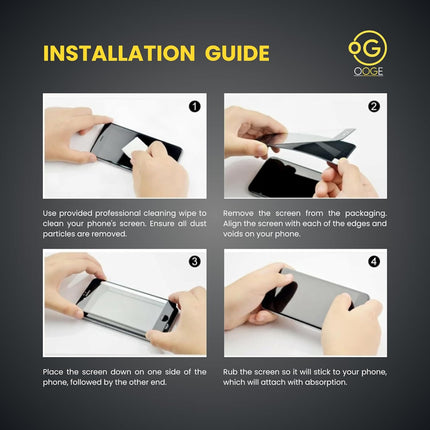 INSTALLATION GUIDE

OG
OOGE

1

Use provided professional cleaning wipe to clean your phone's screen. Ensure all dust particles are removed.

2

Remove the screen from the packaging. Align the screen with each of the edges and voids on your phone.

3

Place the screen down on one side of the phone, followed by the other end.

4

Rub the screen so it will stick to your phone, which will attach with absorption.